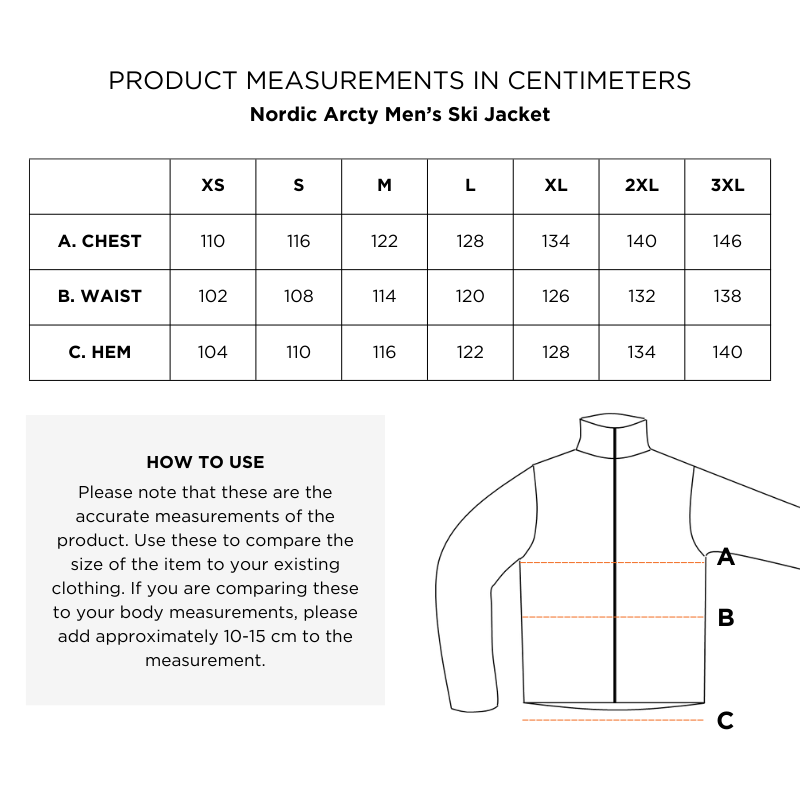 PRODUCT MEASUREMENTS IN CENTIMETERS
Nordic Arcty Men's Ski Jacket

| | XS | S | M | L | XL | 2XL | 3XL |
|---|---|---|---|---|---|---|---|
| A. CHEST | 110 | 116 | 122 | 128 | 134 | 140 | 146 |
| B. WAIST | 102 | 108 | 114 | 120 | 126 | 132 | 138 |
| C. HEM | 104 | 110 | 116 | 122 | 128 | 134 | 140 |

HOW TO USE
Please note that these are the accurate measurements of the product. Use these to compare the size of the item to your existing clothing. If you are comparing these to your body measurements, please add approximately 10-15 cm to the measurement.

A
B
C