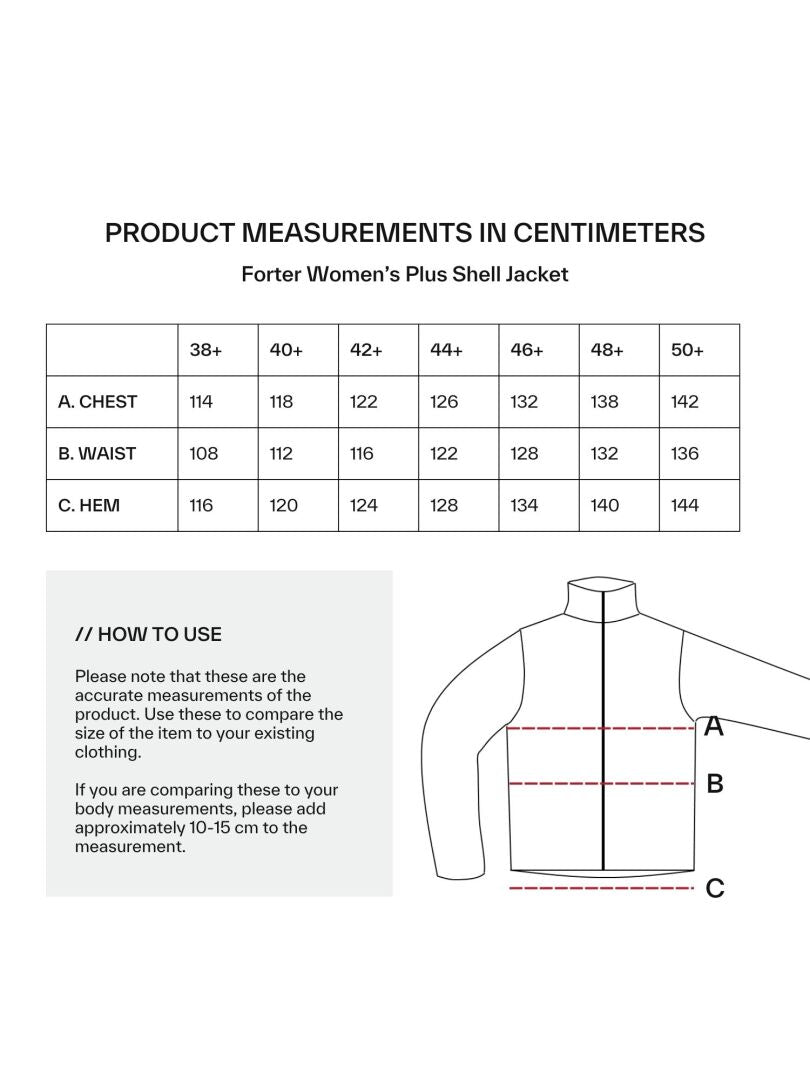 PRODUCT MEASUREMENTS IN CENTIMETERS

Forter Women's Plus Shell Jacket

| | 38+ | 40+ | 42+ | 44+ | 46+ | 48+ | 50+ |
|---|---|---|---|---|---|---|---|
| A. CHEST | 114 | 118 | 122 | 126 | 132 | 138 | 142 |
| B. WAIST | 108 | 112 | 116 | 122 | 128 | 132 | 136 |
| C. HEM | 116 | 120 | 124 | 128 | 134 | 140 | 144 |

// HOW TO USE

Please note that these are the accurate measurements of the product. Use these to compare the size of the item to your existing clothing.

If you are comparing these to your body measurements, please add approximately 10-15 cm to the measurement.

A

B

C