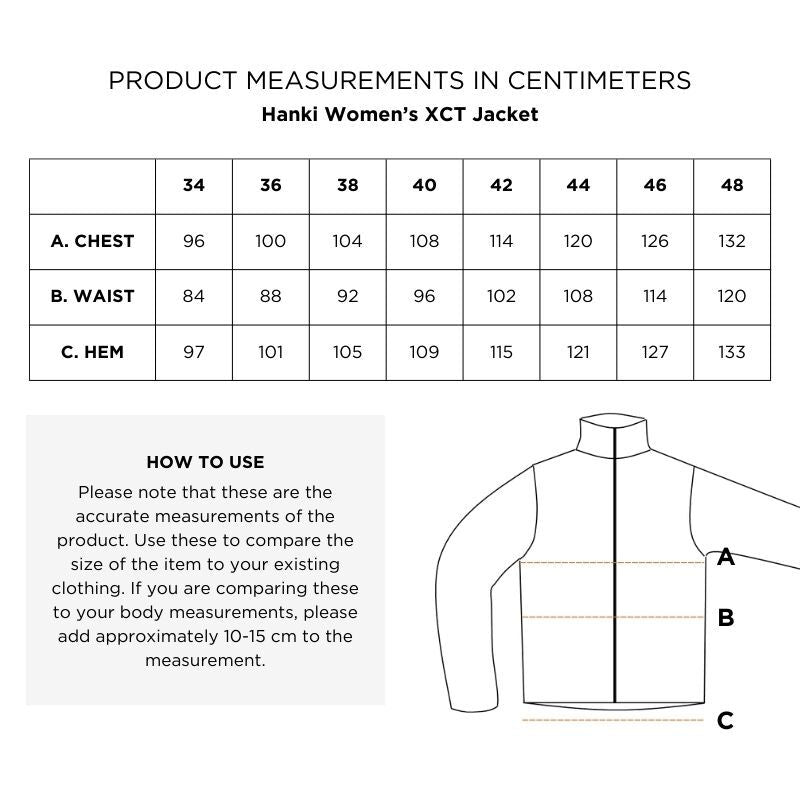 PRODUCT MEASUREMENTS IN CENTIMETERS

Hanki Women's XCT Jacket

| | 34 | 36 | 38 | 40 | 42 | 44 | 46 | 48 |
|---|---|---|---|---|---|---|---|---|
| A. CHEST | 96 | 100 | 104 | 108 | 114 | 120 | 126 | 132 |
| B. WAIST | 84 | 88 | 92 | 96 | 102 | 108 | 114 | 120 |
| C. HEM | 97 | 101 | 105 | 109 | 115 | 121 | 127 | 133 |

HOW TO USE

Please note that these are the accurate measurements of the product. Use these to compare the size of the item to your existing clothing. If you are comparing these to your body measurements, please add approximately 10-15 cm to the measurement.

A

B

C