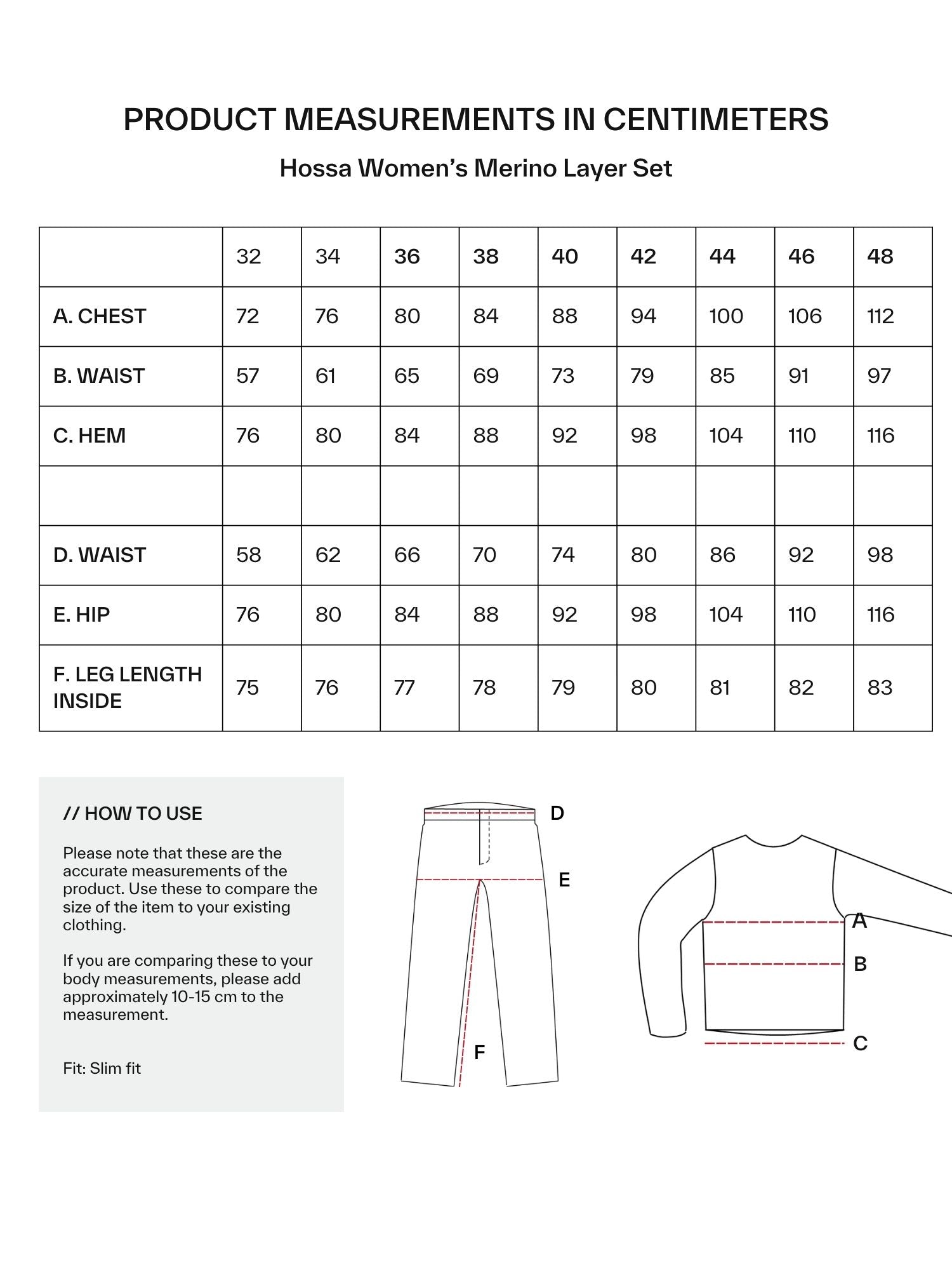 PRODUCT MEASUREMENTS IN CENTIMETERS

Hossa Women's Merino Layer Set

| | 32 | 34 | 36 | 38 | 40 | 42 | 44 | 46 | 48 |
|---|---|---|---|---|---|---|---|---|---|
| A. CHEST | 72 | 76 | 80 | 84 | 88 | 94 | 100 | 106 | 112 |
| B. WAIST | 57 | 61 | 65 | 69 | 73 | 79 | 85 | 91 | 97 |
| C. HEM | 76 | 80 | 84 | 88 | 92 | 98 | 104 | 110 | 116 |
| | | | | | | | | | |
| D. WAIST | 58 | 62 | 66 | 70 | 74 | 80 | 86 | 92 | 98 |
| E. HIP | 76 | 80 | 84 | 88 | 92 | 98 | 104 | 110 | 116 |
| F. LEG LENGTH INSIDE | 75 | 76 | 77 | 78 | 79 | 80 | 81 | 82 | 83 |

// HOW TO USE

Please note that these are the accurate measurements of the product. Use these to compare the size of the item to your existing clothing.

If you are comparing these to your body measurements, please add approximately 10-15 cm to the measurement.

Fit: Slim fit

D

E

F

A

B

C